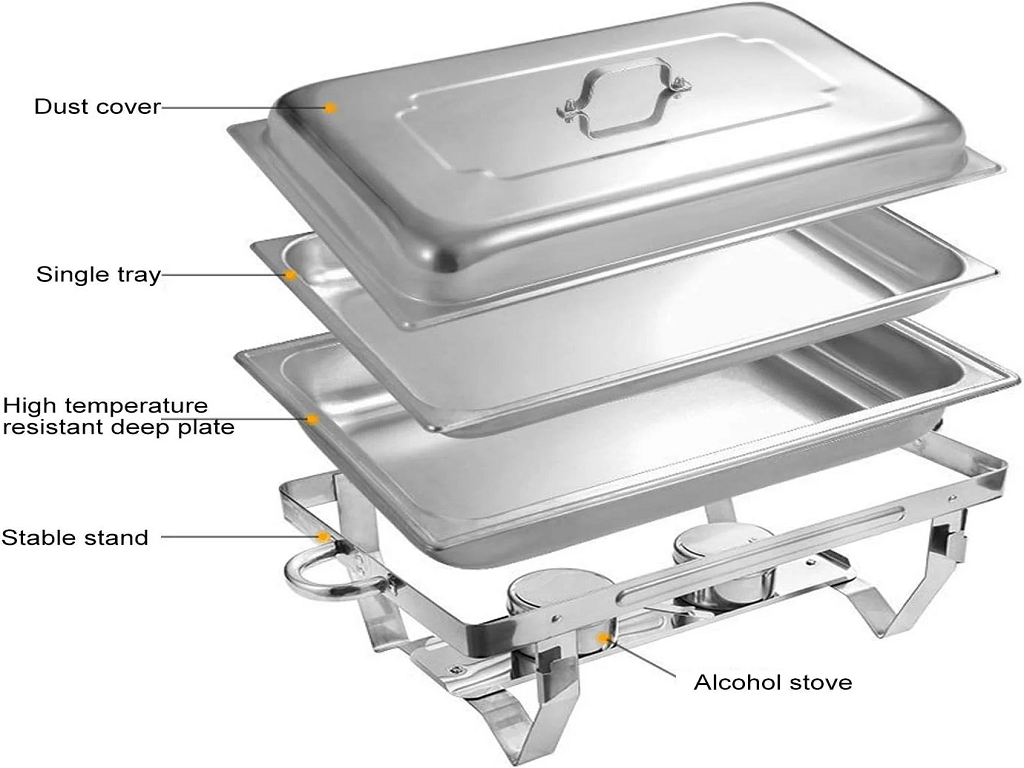 Dust cover

Single tray

High temperature resistant deep plate

Stable stand

Alcohol stove